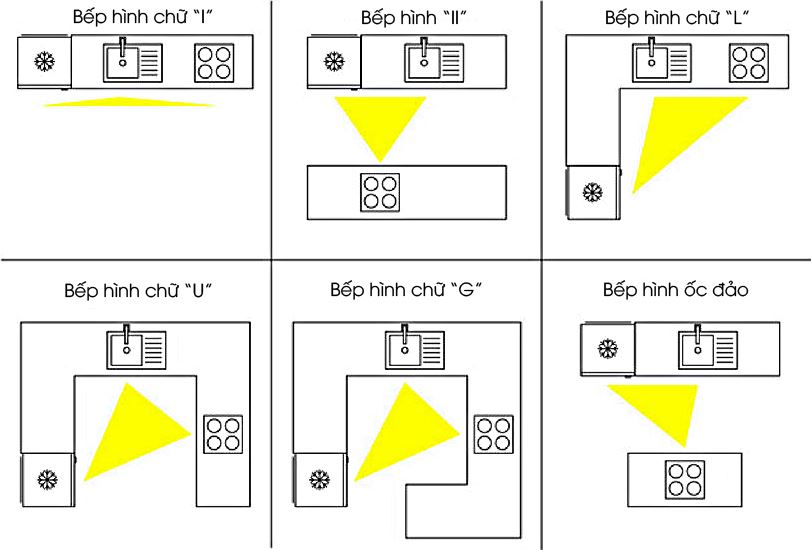 Bếp hình chữ "I"

Bếp hình "II"

Bếp hình chữ "L"

Bếp hình chữ "U"

Bếp hình chữ "G"

Bếp hình ốc đảo